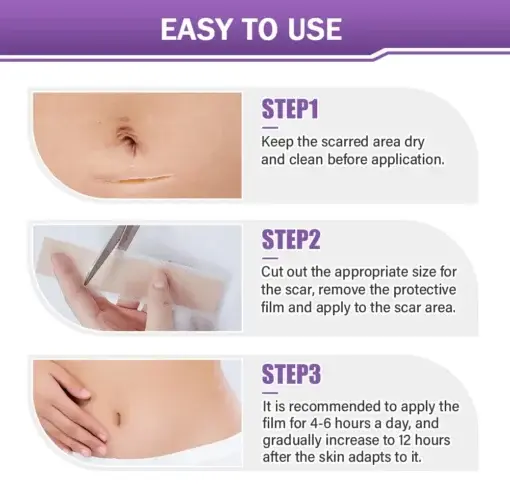 EASY TO USE

STEP1

Keep the scarred area dry and clean before application.

STEP2

Cut out the appropriate size for the scar, remove the protective film and apply to the scar area.

STEP3

It is recommended to apply the film for 4-6 hours a day, and gradually increase to 12 hours after the skin adapts to it.