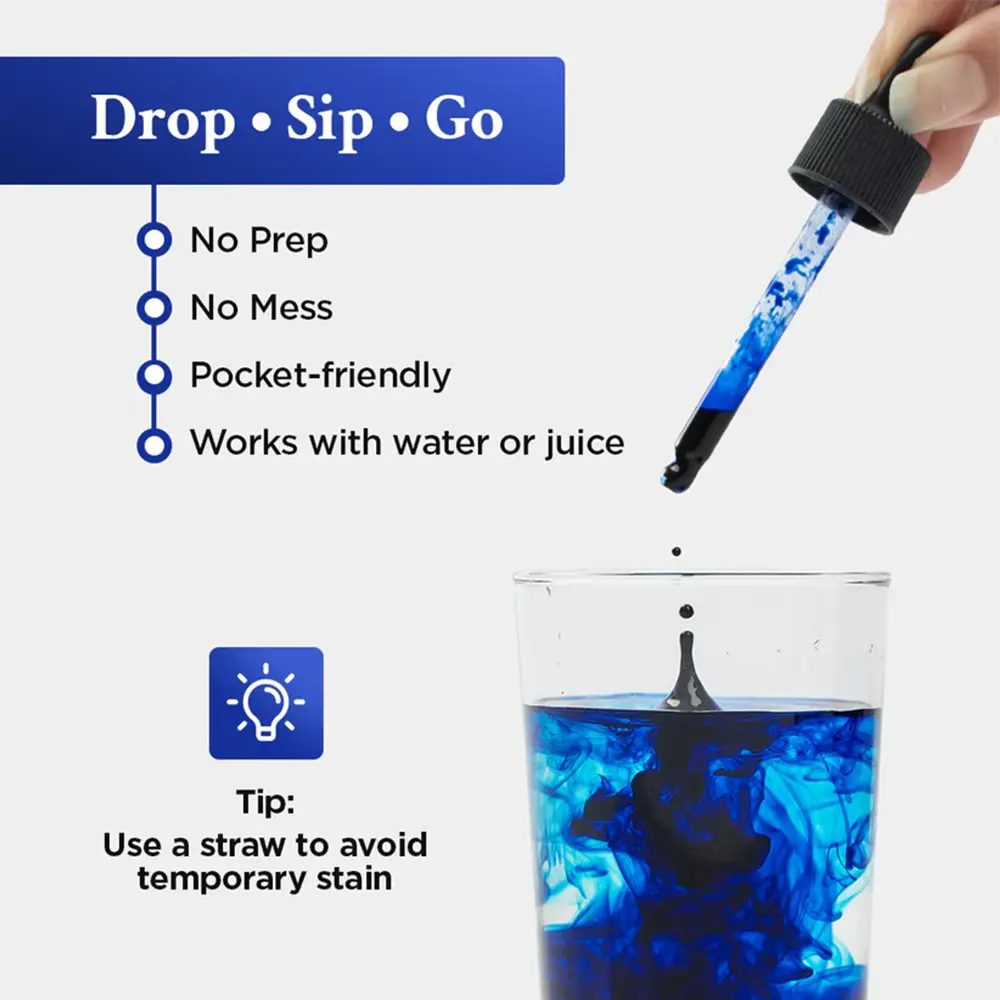 Drop • Sip • Go

No Prep

No Mess

Pocket-friendly

Works with water or juice

Tip:
Use a straw to avoid temporary stain